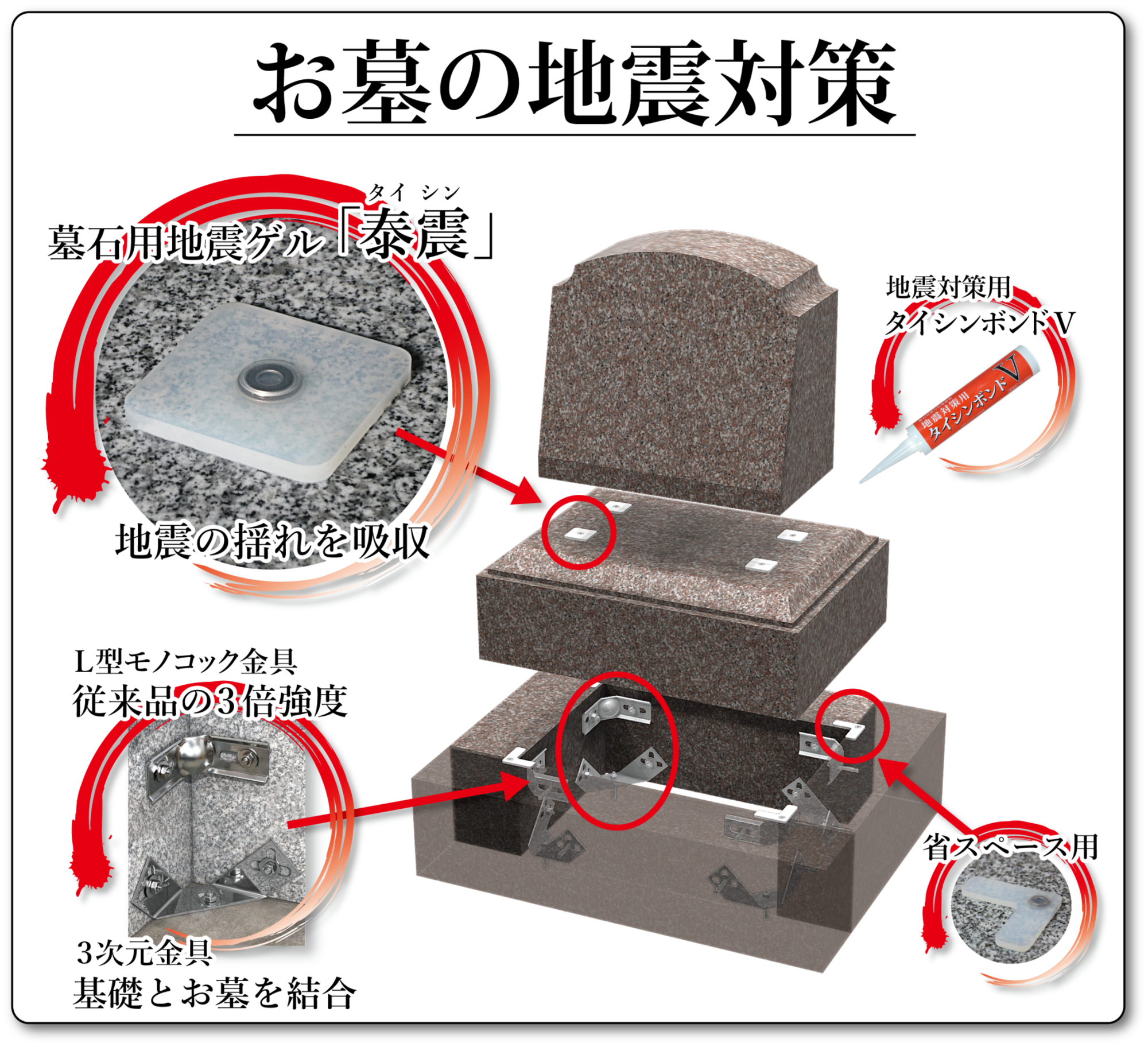 お墓の地震対策

タイ シン
墓石用地震ゲル「泰震」

地震の揺れを吸収

地震対策用
タイシンボンドV

地震対策用
タイシンボンドV

L型モノコック金具
従来品の3倍強度

3次元金具
基礎とお墓を結合

省スペース用